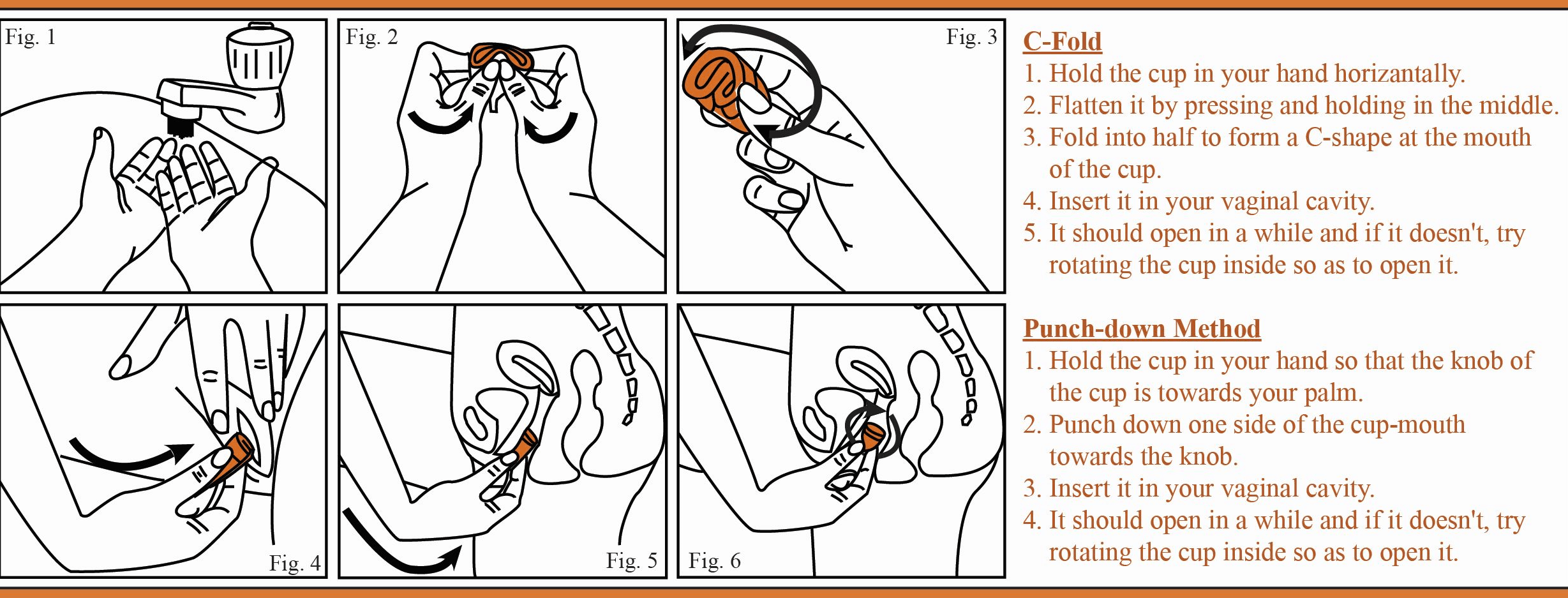 Fig. 1

Fig. 2

Fig. 3

Fig. 4

Fig. 5

Fig. 6

C-Fold
1. Hold the cup in your hand horizantally.
2. Flatten it by pressing and holding in the middle.
3. Fold into half to form a C-shape at the mouth of the cup.
4. Insert it in your vaginal cavity.
5. It should open in a while and if it doesn't, try rotating the cup inside so as to open it.

Punch-down Method
1. Hold the cup in your hand so that the knob of the cup is towards your palm.
2. Punch down one side of the cup-mouth towards the knob.
3. Insert it in your vaginal cavity.
4. It should open in a while and if it doesn't, try rotating the cup inside so as to open it.